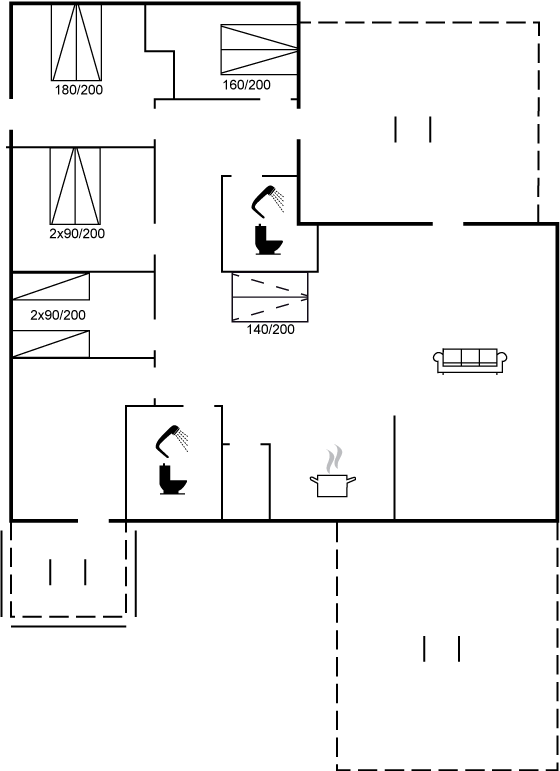 180/200

160/200

2x90/200

2x90/200

140/200