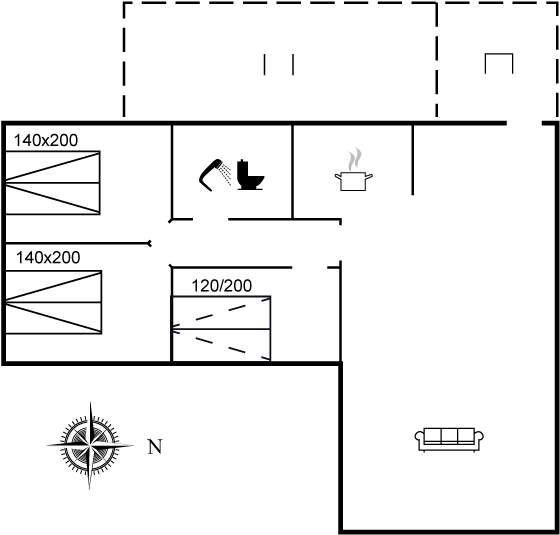 140x200

140x200

120/200

N