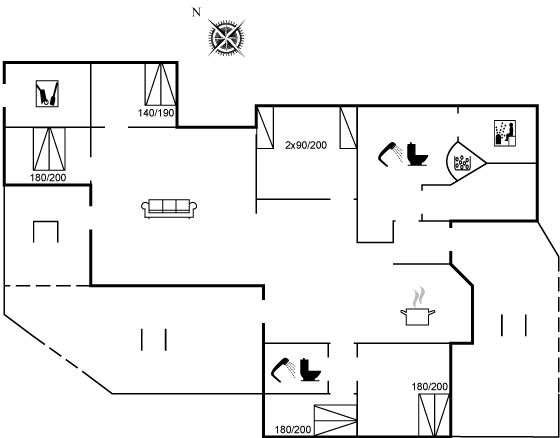 N

140/190

180/200

2x90/200

180/200

180/200