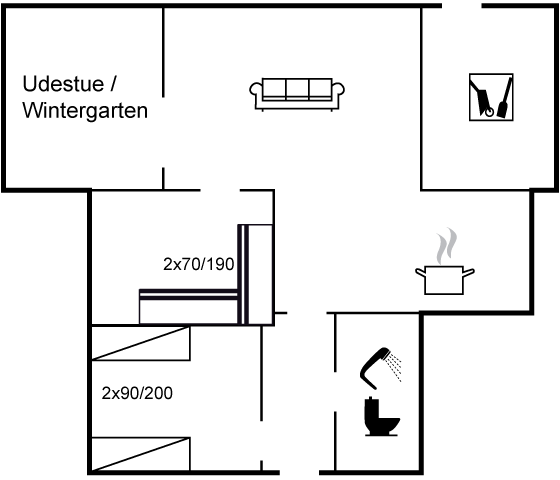 Udestue /
Wintergarten

2x70/190

2x90/200