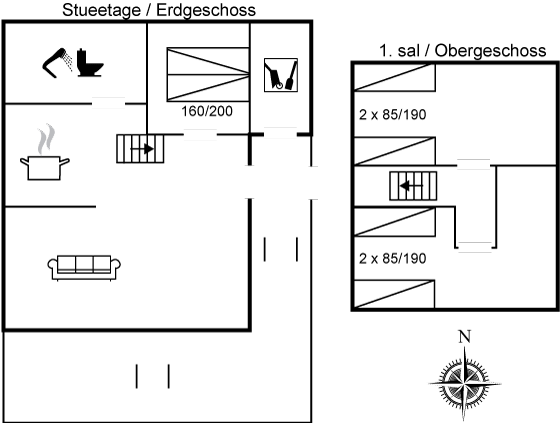 Stueetage / Erdgeschoss

160/200

1. sal / Obergeschoss

2 x 85/190

2 x 85/190

N