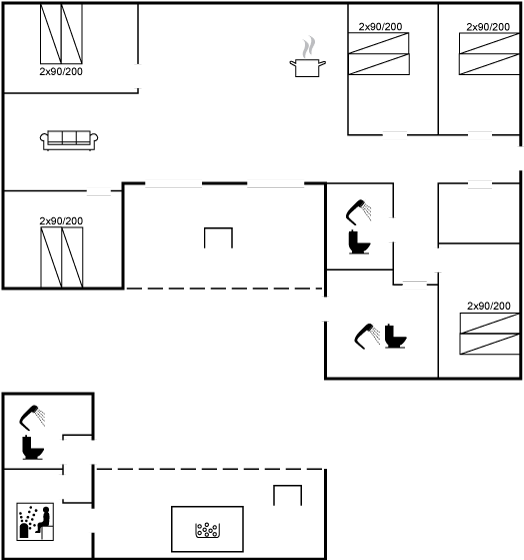 2x90/200

2x90/200

2x90/200

2x90/200

2x90/200