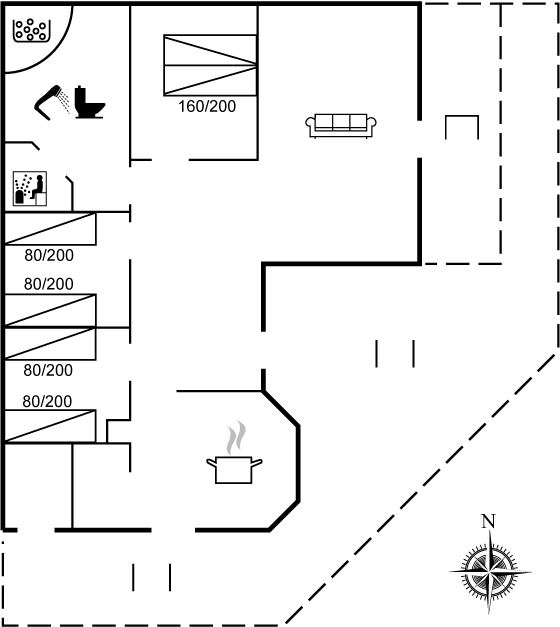 160/200

80/200

80/200

80/200

80/200

N