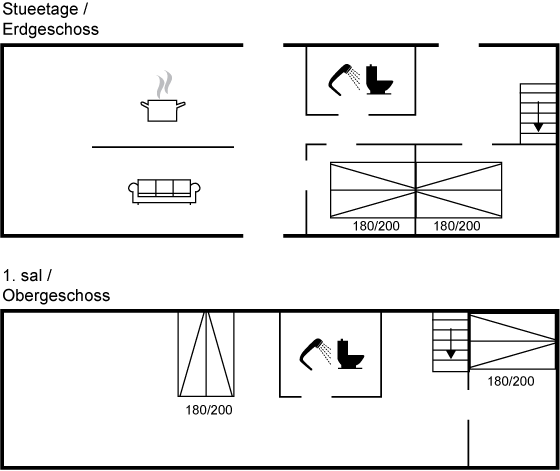 Stueetage /
Erdgeschoss

180/200 180/200

1. sal /
Obergeschoss

180/200

180/200