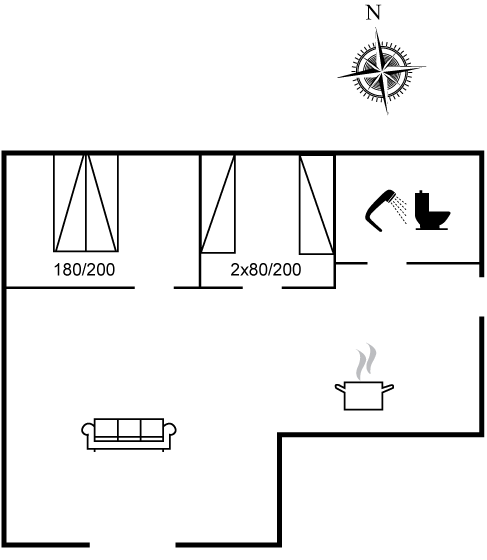 N

180/200

2x80/200